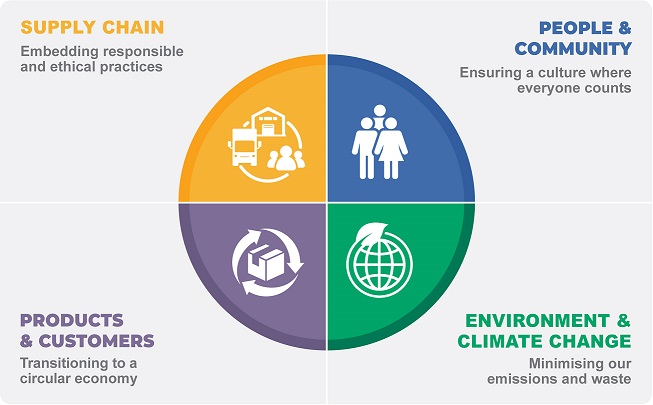 SUPPLY CHAIN
Embedding responsible and ethical practices

PEOPLE & COMMUNITY
Ensuring a culture where everyone counts

PRODUCTS & CUSTOMERS
Transitioning to a circular economy

ENVIRONMENT & CLIMATE CHANGE
Minimising our emissions and waste